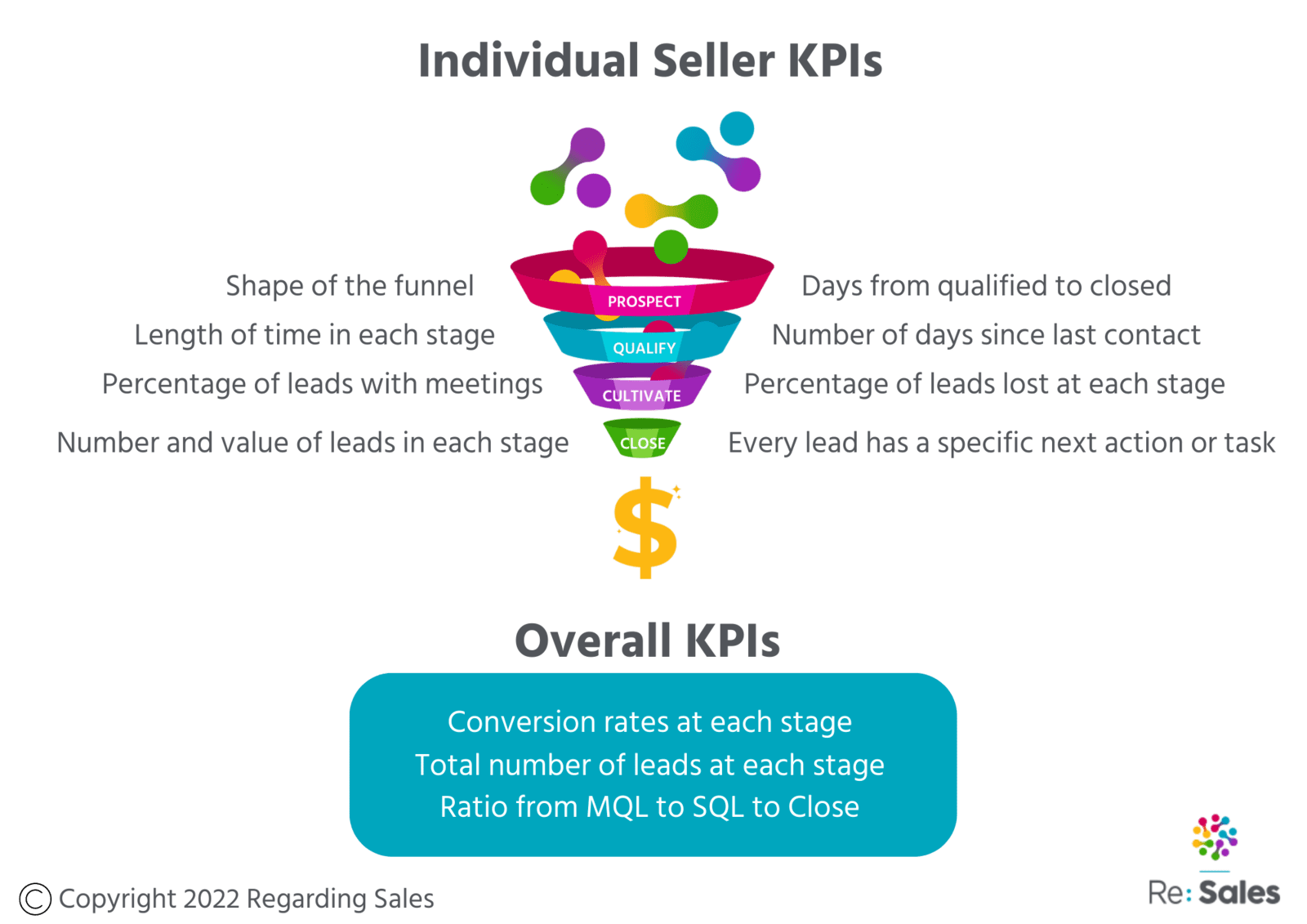 Individual Seller KPIs

Shape of the funnel
Length of time in each stage
Percentage of leads with meetings
Number and value of leads in each stage

PROSPECT
QUALIFY
CULTIVATE
CLOSE

Days from qualified to closed
Number of days since last contact
Percentage of leads lost at each stage
Every lead has a specific next action or task

$

Overall KPIs

Conversion rates at each stage
Total number of leads at each stage
Ratio from MQL to SQL to Close

© Copyright 2022 Regarding Sales

Re: Sales